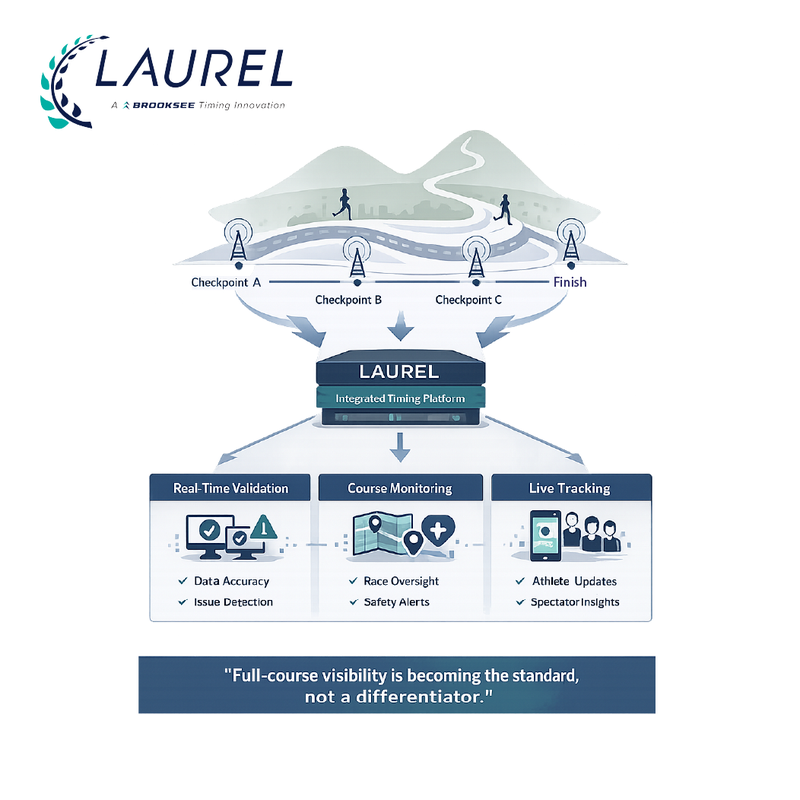 LAUREL
A BROOKSEE Timing Innovation

Checkpoint A
Checkpoint B
Checkpoint C
Finish

LAUREL
Integrated Timing Platform

Real-Time Validation
✓ Data Accuracy
✓ Issue Detection

Course Monitoring
✓ Race Oversight
✓ Safety Alerts

Live Tracking
✓ Athlete Updates
✓ Spectator Insights

"Full-course visibility is becoming the standard, not a differentiator."